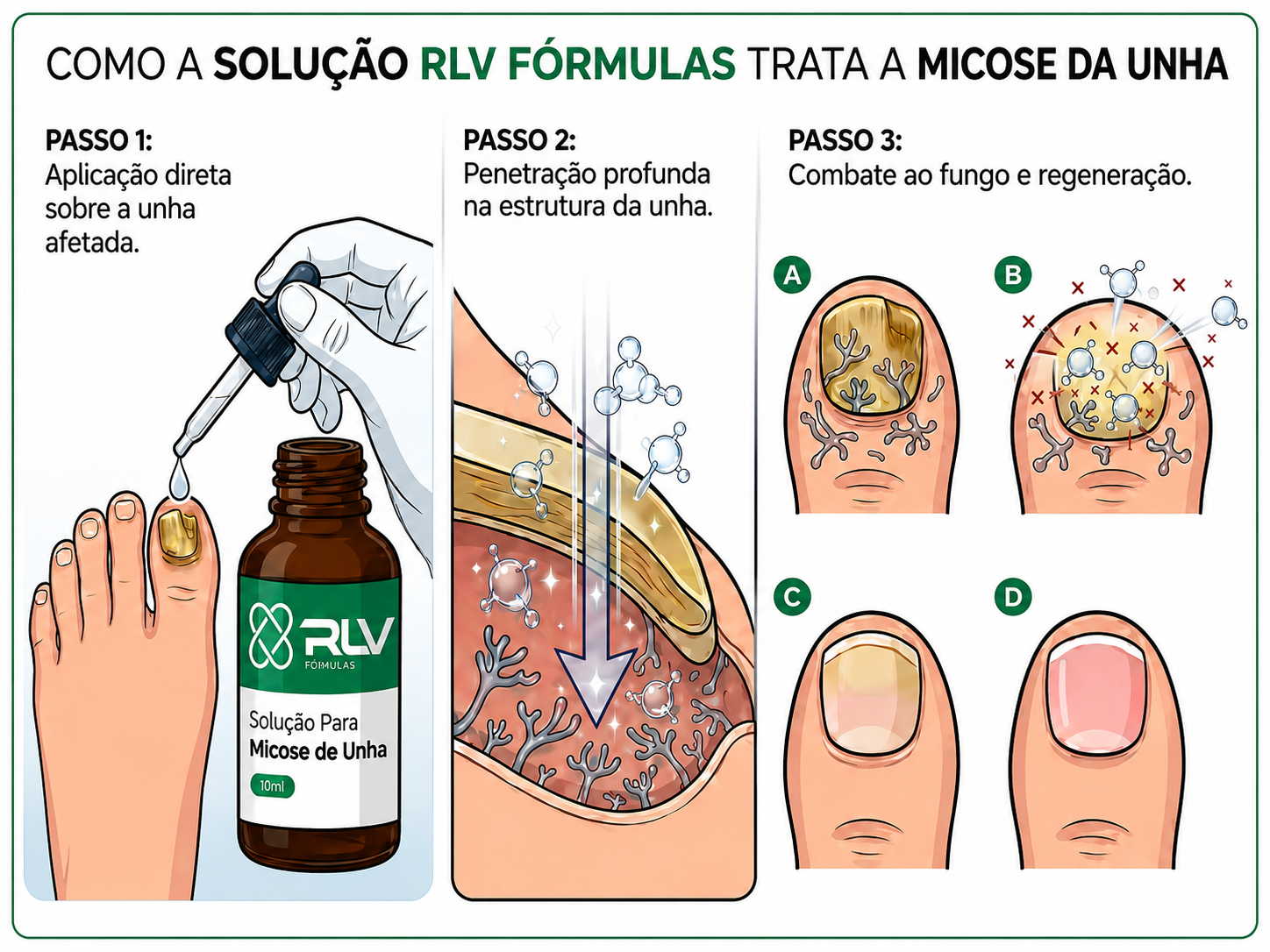 COMO A SOLUÇÃO RLV FÓRMULAS TRATA A MICOSE DA UNHA

PASSO 1:
Aplicação direta sobre a unha afetada.

RLV
FÓRMULAS
Solução Para
Micose de Unha
10ml

PASSO 2:
Penetração profunda na estrutura da unha.

PASSO 3:
Combate ao fungo e regeneração.

A

B

C

D